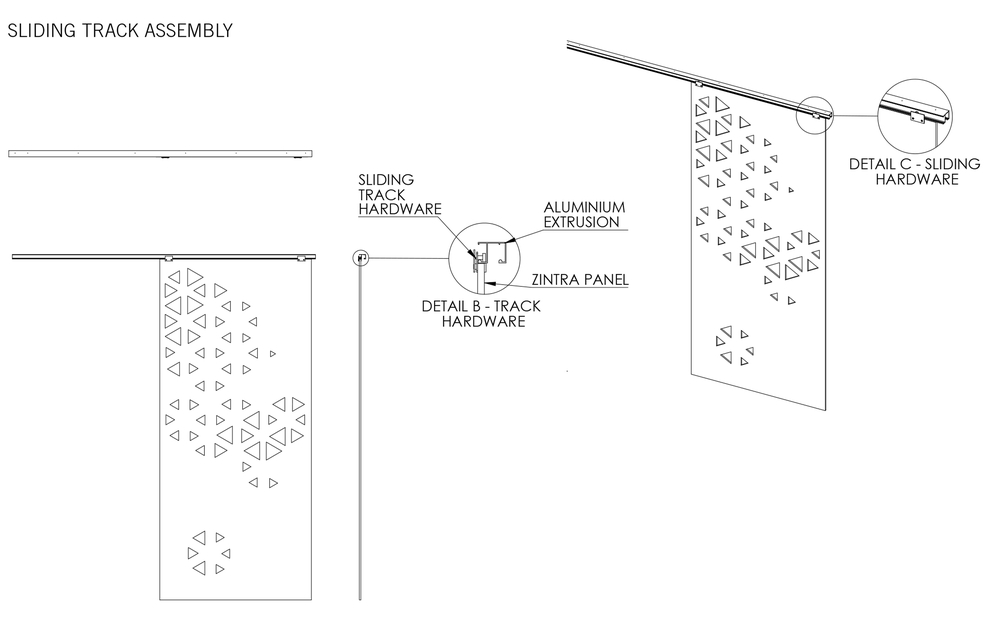 SLIDING TRACK ASSEMBLY

SLIDING TRACK HARDWARE

ALUMINIUM EXTRUSION

ZINTRA PANEL

DETAIL B - TRACK HARDWARE

DETAIL C - SLIDING HARDWARE